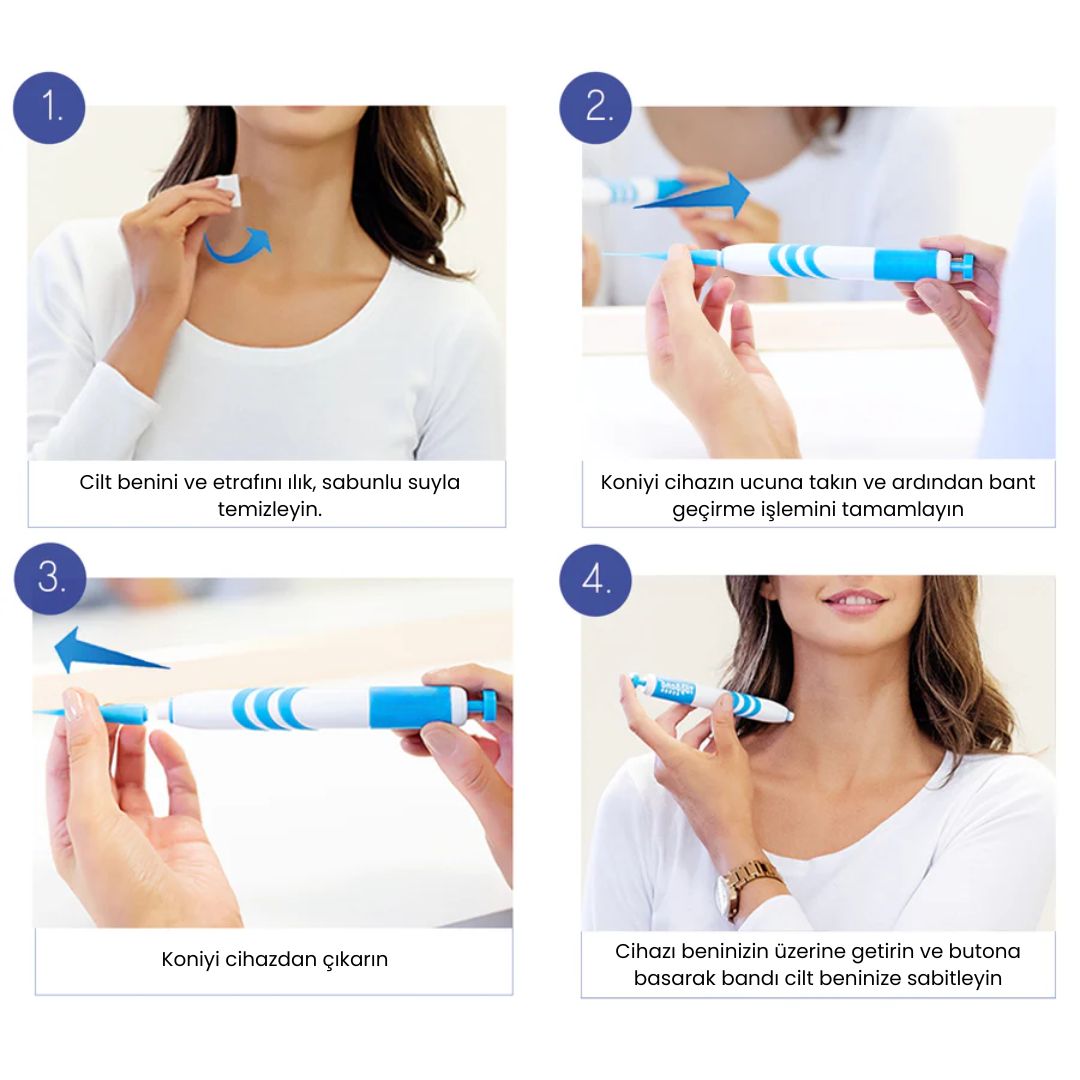 1.

Cilt benini ve etrafını ılık, sabunlu suyla temizleyin.

2.

Koniyi cihazın ucuna takın ve ardından bant geçirme işlemini tamamlayın

3.

Koniyi cihazdan çıkarın

4.

Cihazı beninizin üzerine getirin ve butona basarak bandı cilt beninize sabitleyin